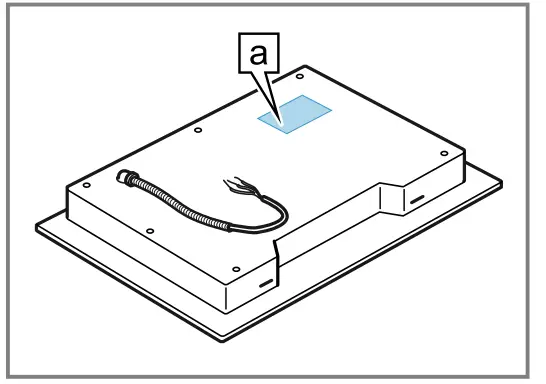 a