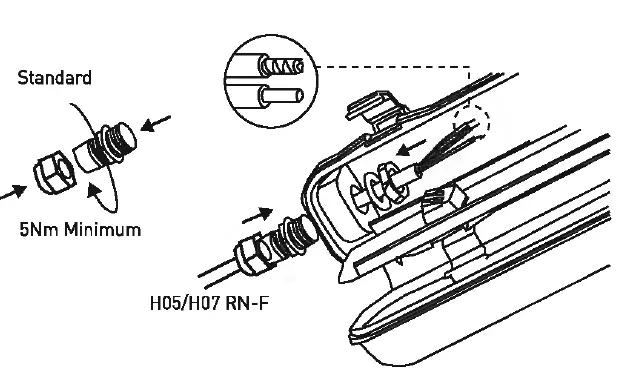 Standard

5Nm Minimum

H05/H07 RN-F