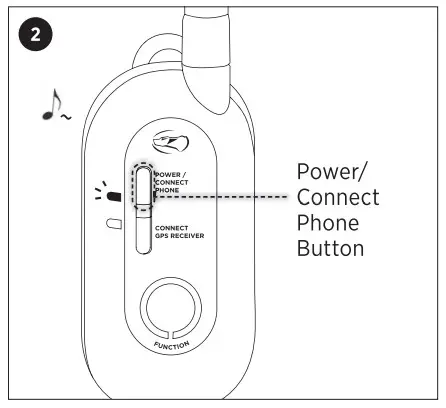 2

POWER / CONNECT PHONE

CONNECT GPS RECEIVER

FUNCTION

Power/ Connect Phone Button