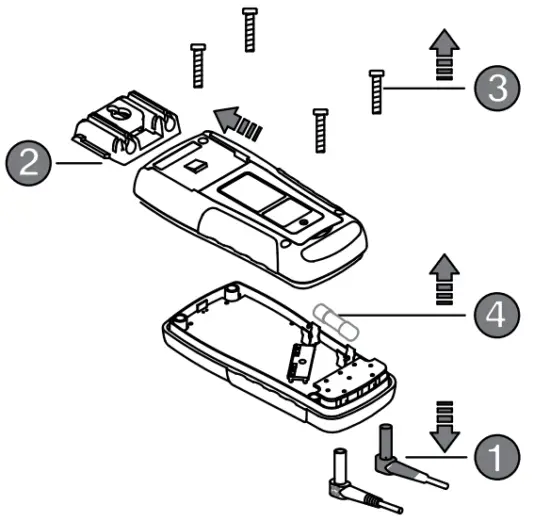 3

2

4

1