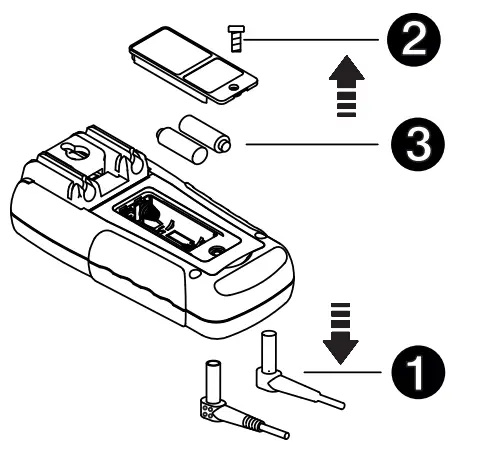 2
3
1