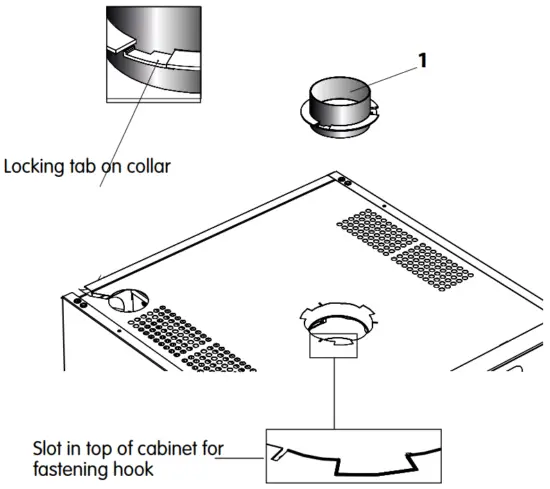 1

Locking tab on collar

Slot in top of cabinet for fastening hook