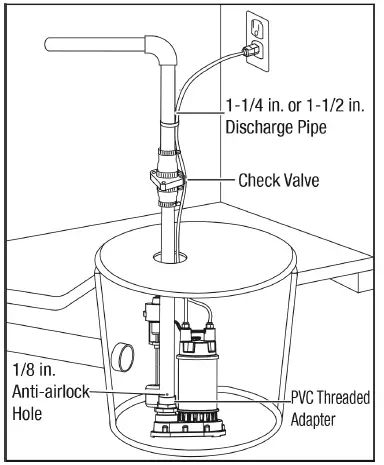 1-1/4 in. or 1-1/2 in.
Discharge Pipe

Check Valve

1/8 in.
Anti-airlock
Hole

PVC Threaded
Adapter