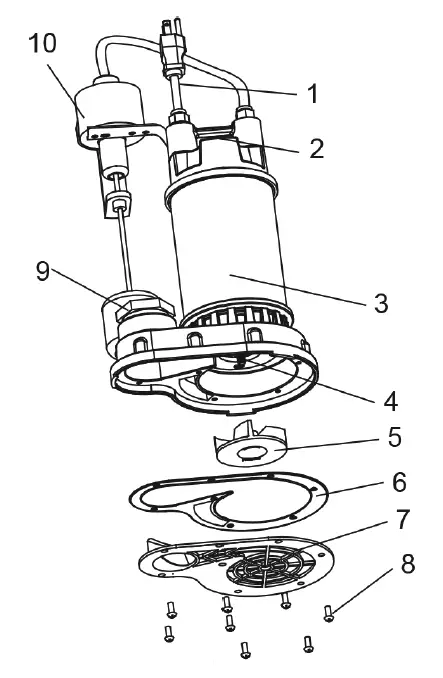 10
1
2
9
3
4
5
6
7
8