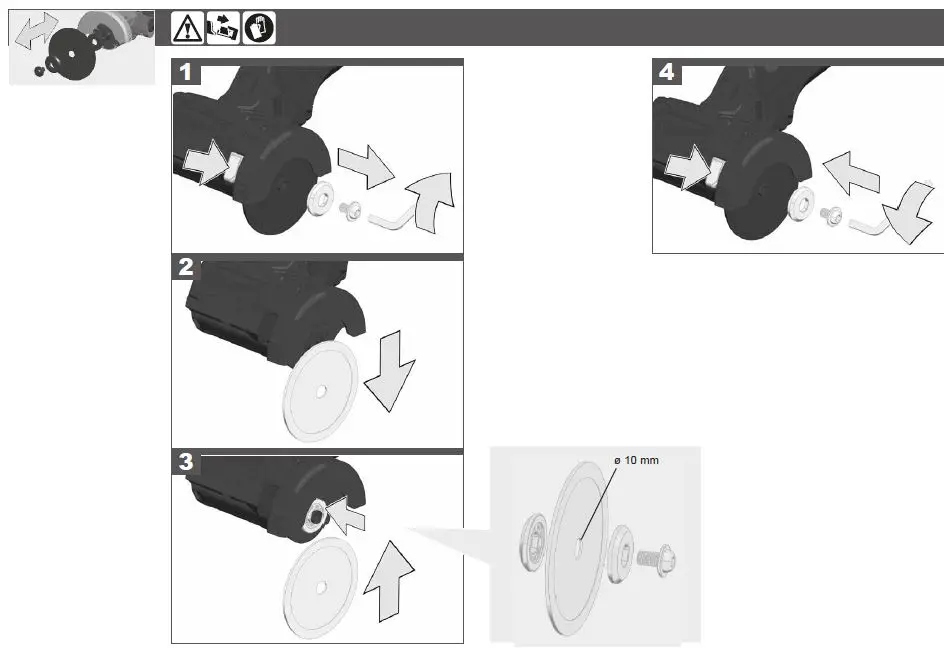 1

2

3

ø 10 mm

4