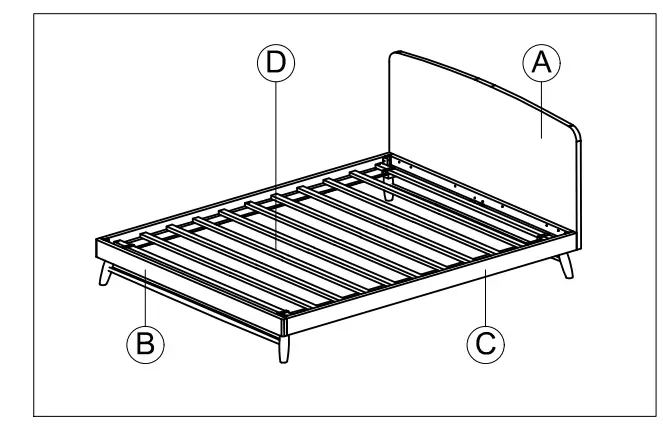 D
A
B
C