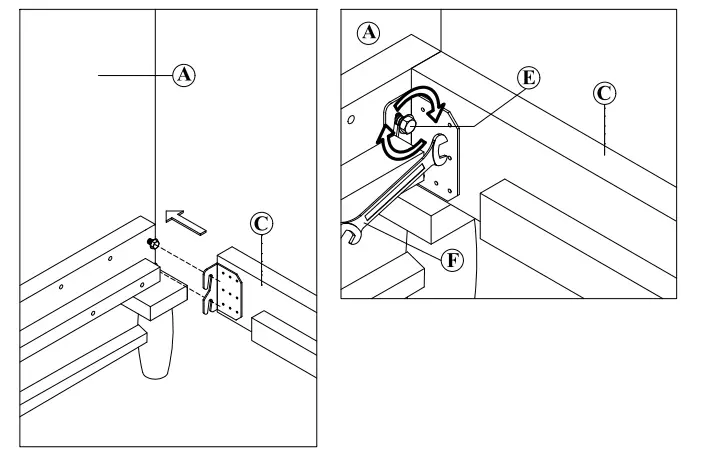 A

C

A

E

C

F