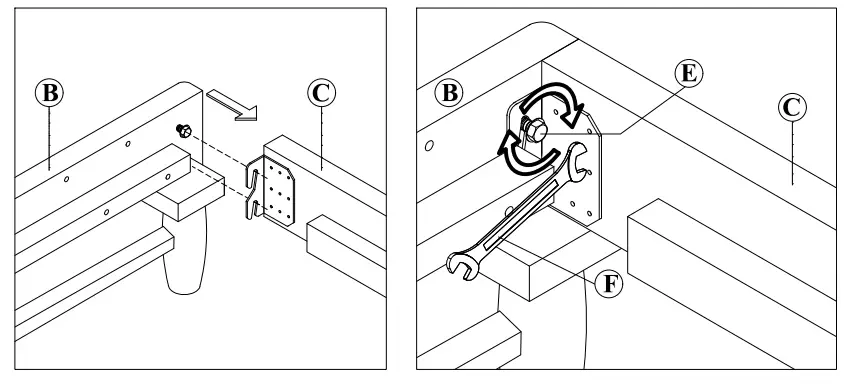 B
C
B
E
C
F