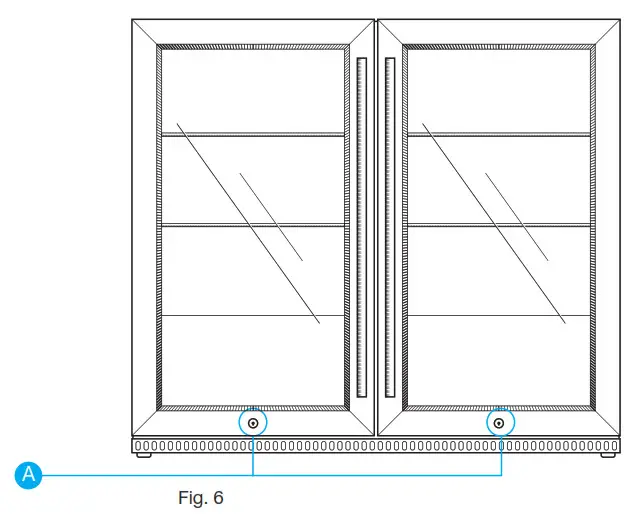 A

Fig. 6