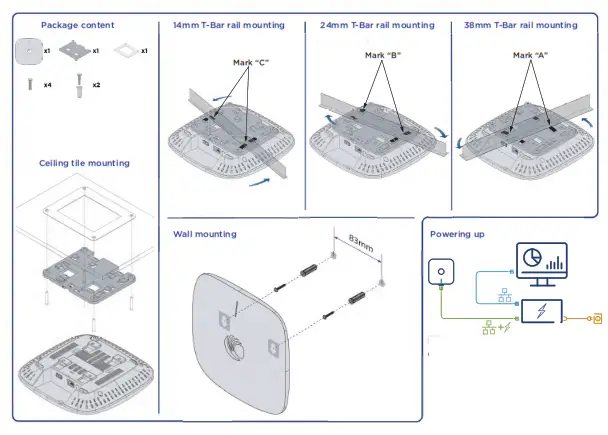 Package content

x1

x1

x1

x4

x2

Ceiling tile mounting

14mm T-Bar rail mounting

Mark "C"

24mm T-Bar rail mounting

Mark "B"

38mm T-Bar rail mounting

Mark "A"

Wall mounting

83mm

Powering up