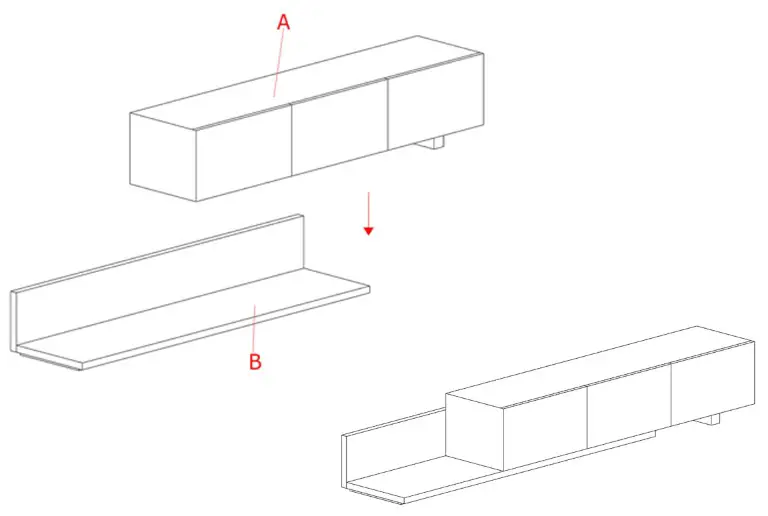 A

B