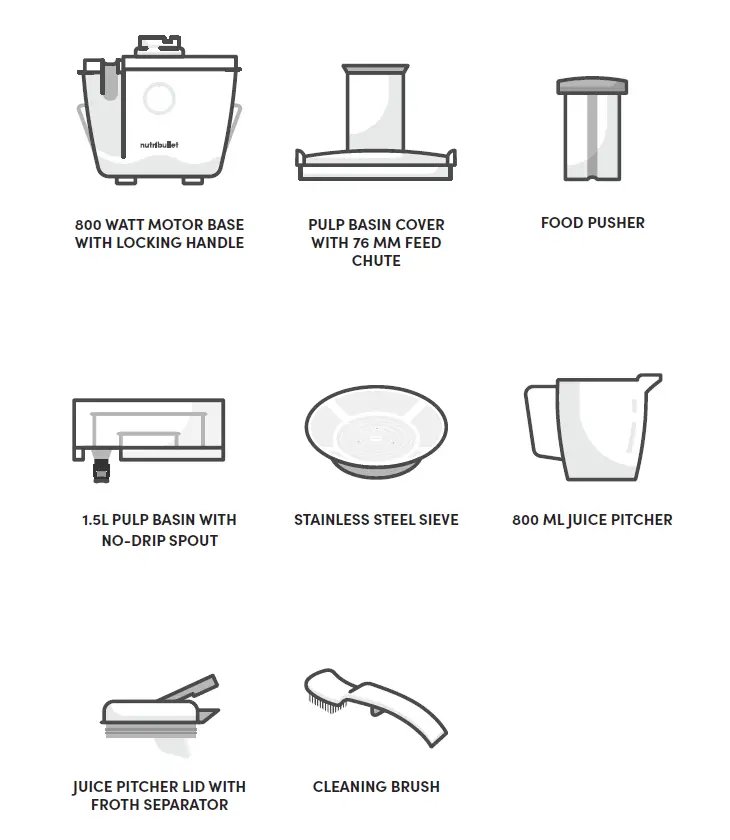 nutribullet

800 WATT MOTOR BASE WITH LOCKING HANDLE

PULP BASIN COVER WITH 76 MM FEED CHUTE

FOOD PUSHER

1.5L PULP BASIN WITH NO-DRIP SPOUT

STAINLESS STEEL SIEVE

800 ML JUICE PITCHER

JUICE PITCHER LID WITH FROTH SEPARATOR

CLEANING BRUSH