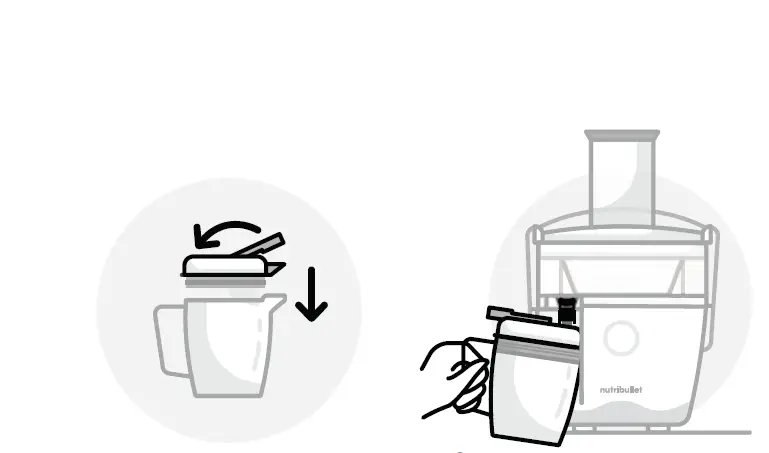 nutribullet