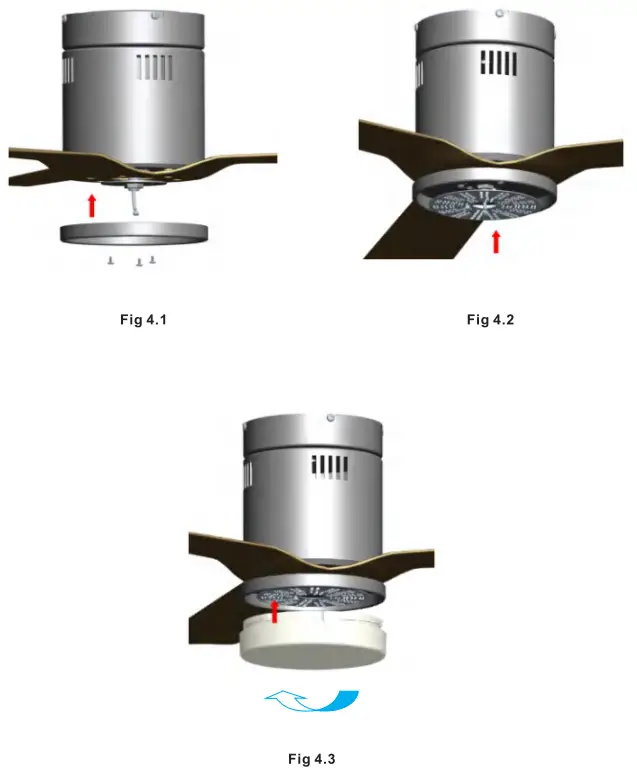 Fig 4.1

Fig 4.2

Fig 4.3