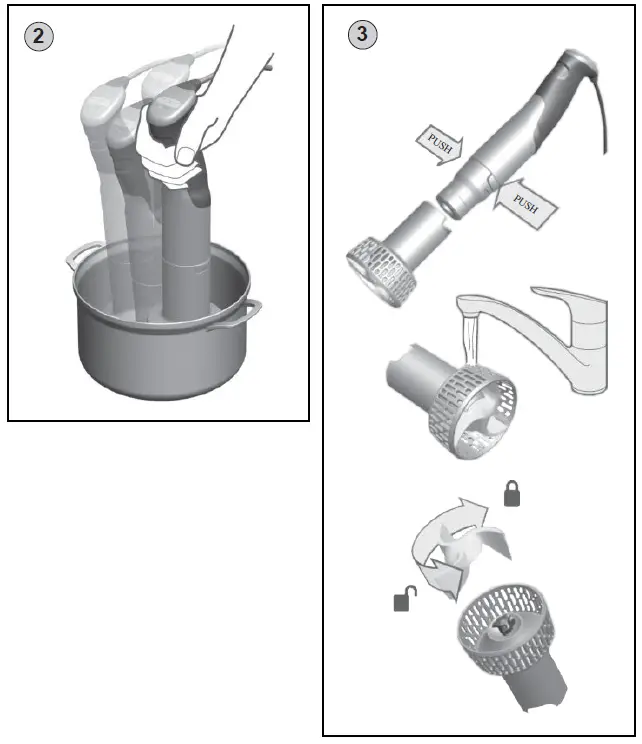 2

3

PUSH

PUSH