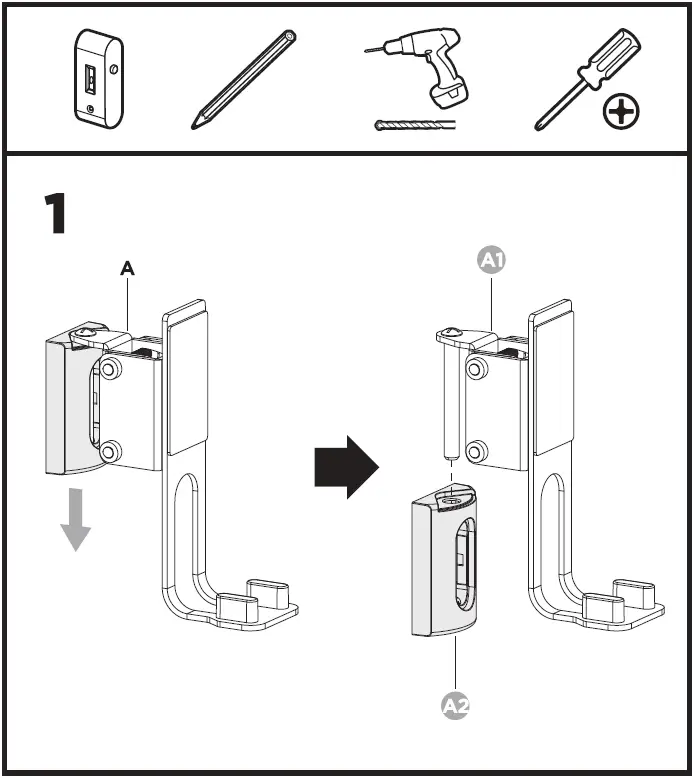 1

A

A1

A2