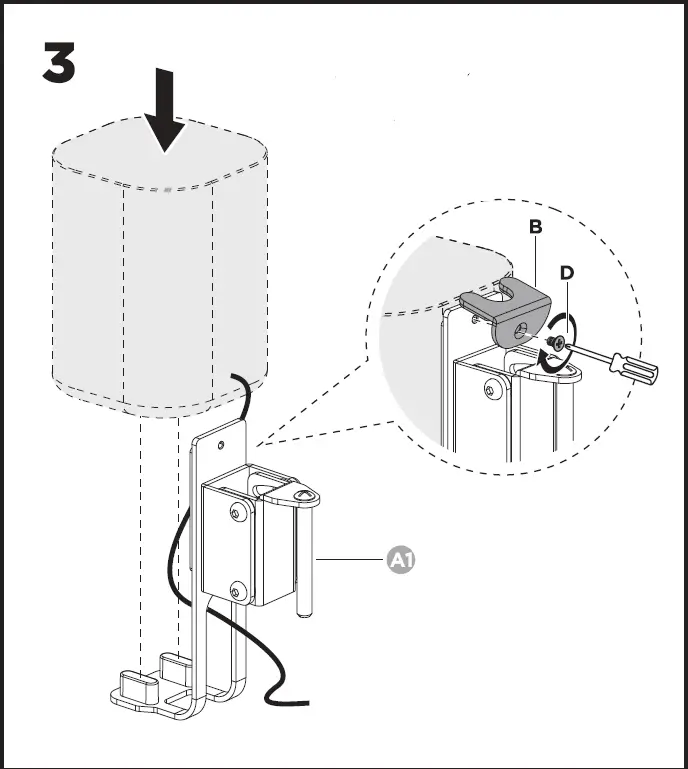 3

B

D

A1