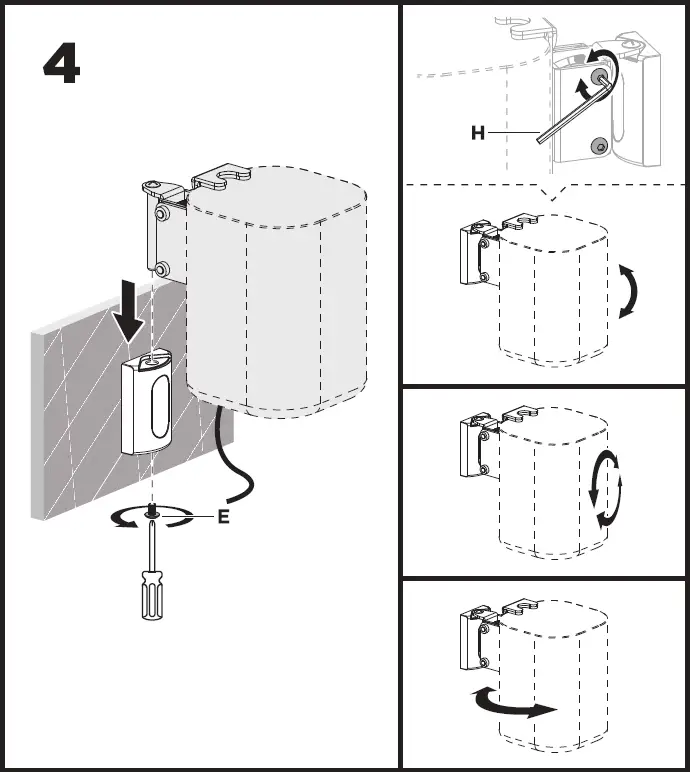 4

E

H