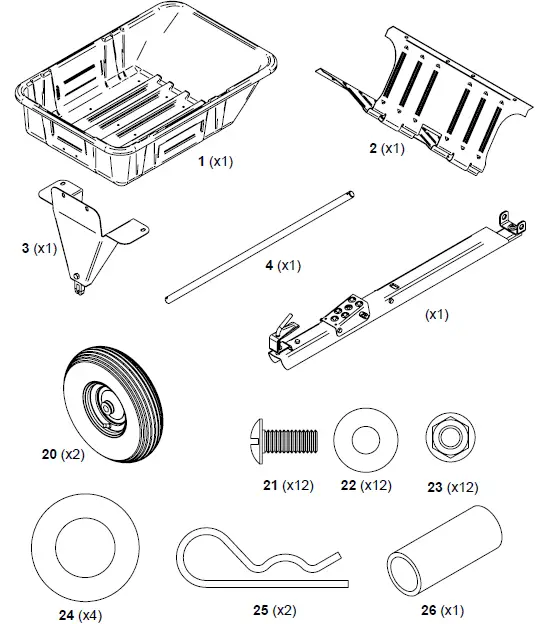 1 (x1)

2 (x1)

3 (x1)

4 (x1)

(x1)

20 (x2)

21 (x12)

22 (x12)

23 (x12)

24 (x4)

25 (x2)

26 (x1)