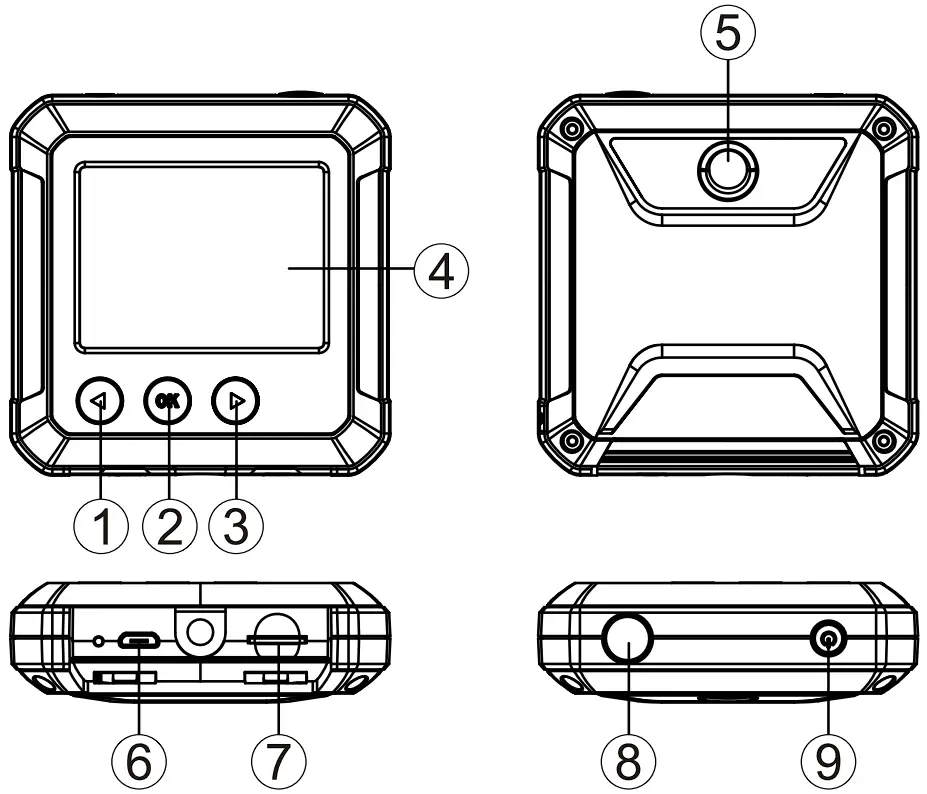 5
4
OK
1 2 3
6 7
8 9