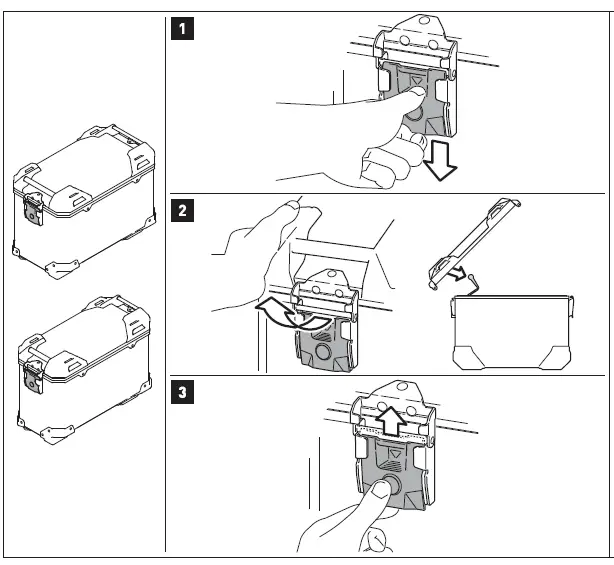 1

2

3