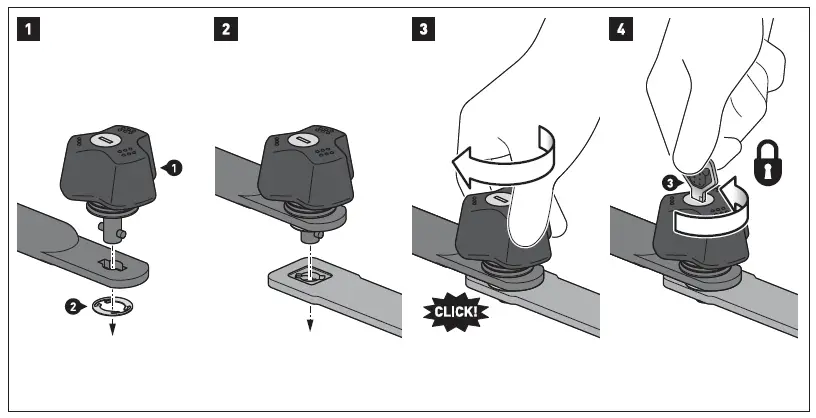 1

1

2

2

3

CLICK!

4

3