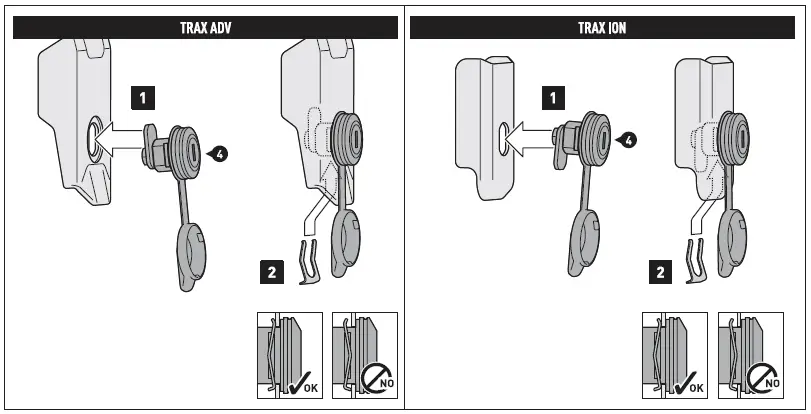 TRAX ADV

1

4

2

OK

NO

TRAX ION

1

4

2

OK

NO