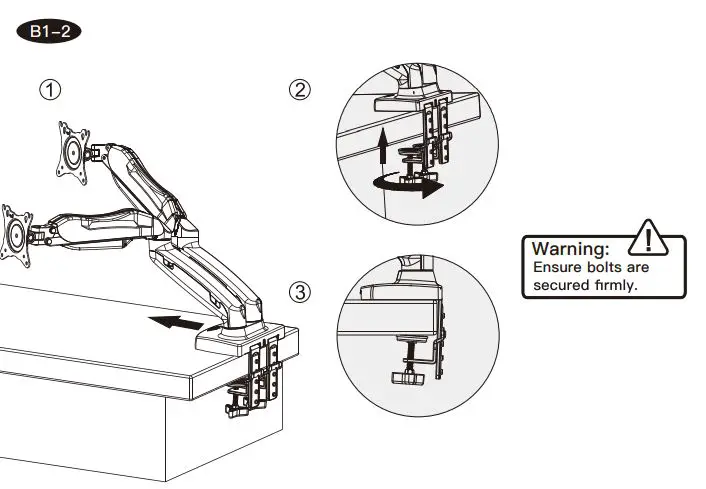 B1–2

①

②

③

Warning:
Ensure bolts are secured firmly.