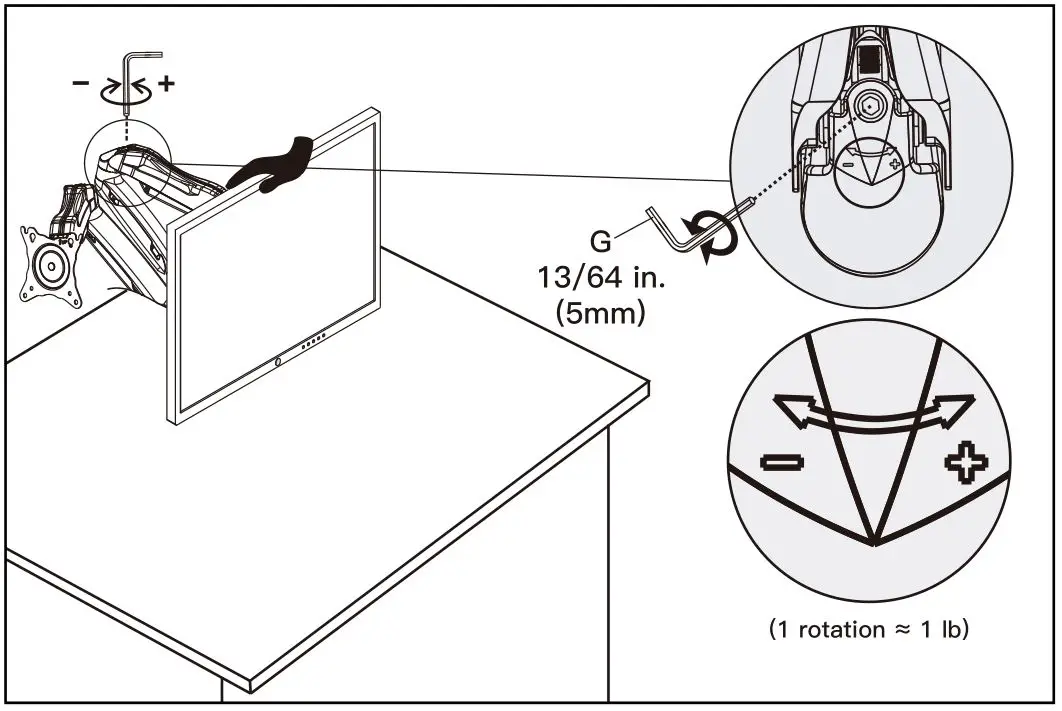 − +

G
13/64 in.
(5mm)

− +

− +

(1 rotation ≈ 1 lb)