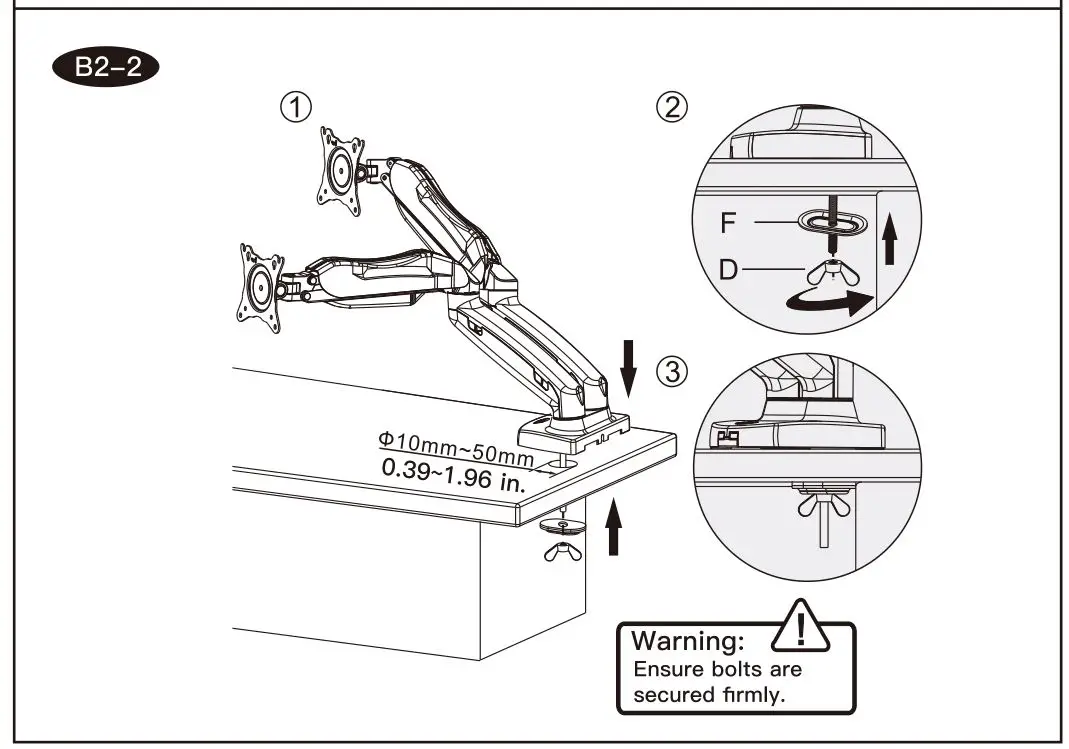 B2-2

①

②

F

D

③

Φ10mm~50mm
0.39~1.96 in.

Warning:
Ensure bolts are secured firmly.