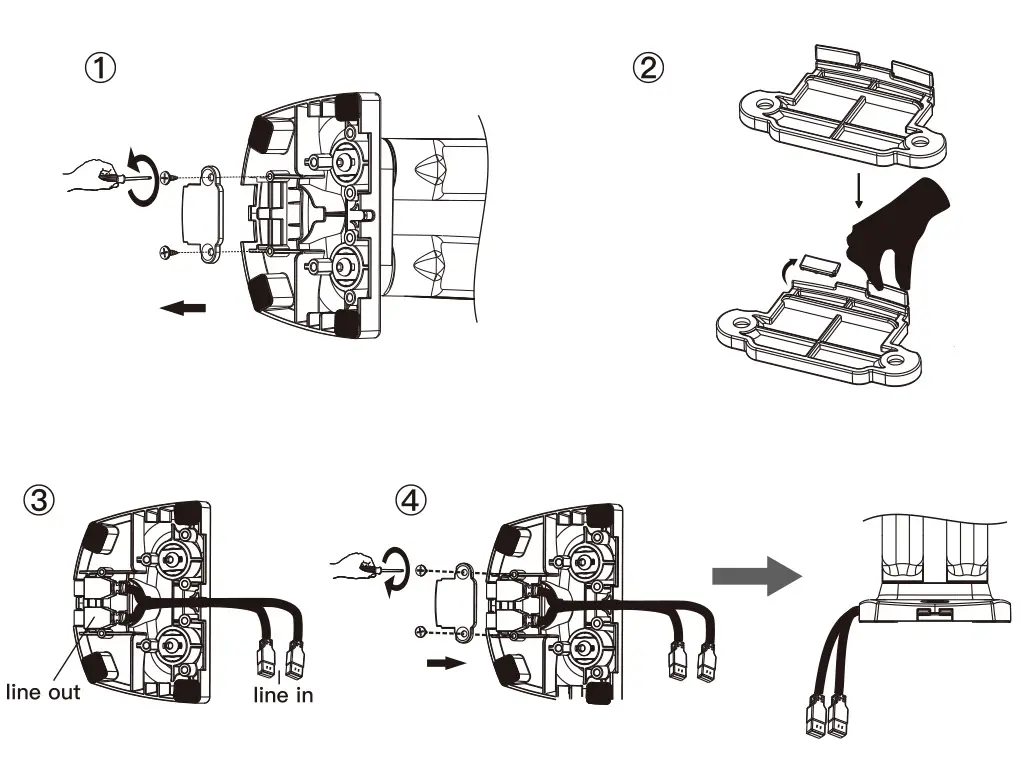 ①

②

③

line out

line in

④