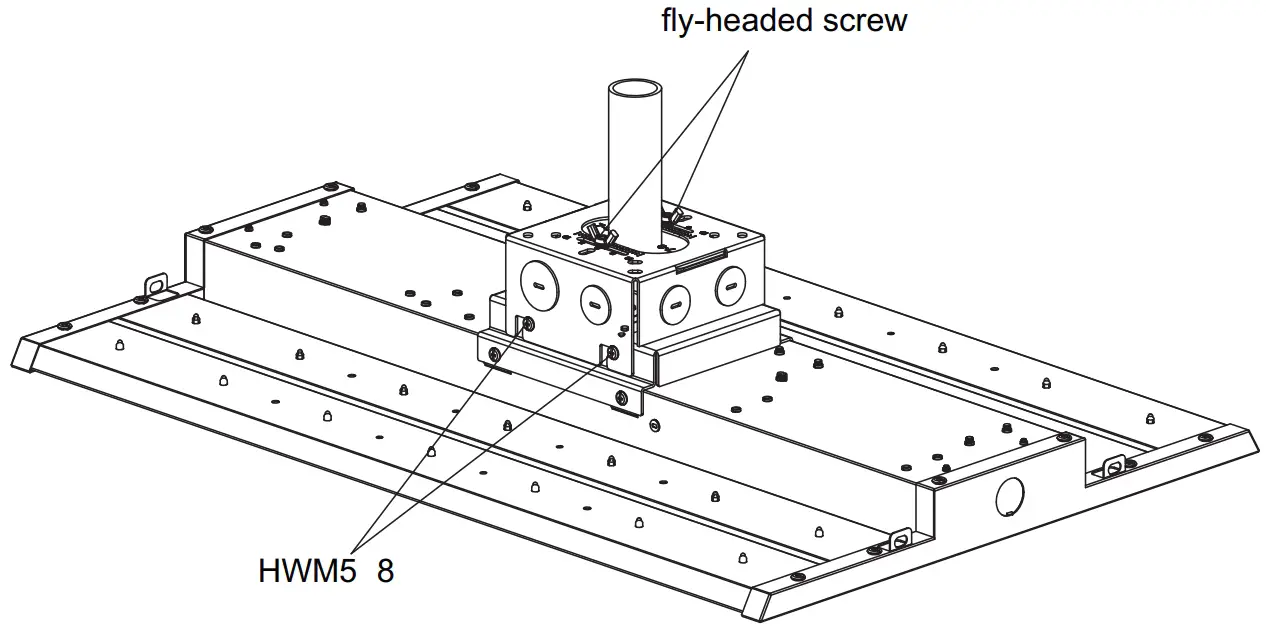 fly-headed screw

HWM5 8