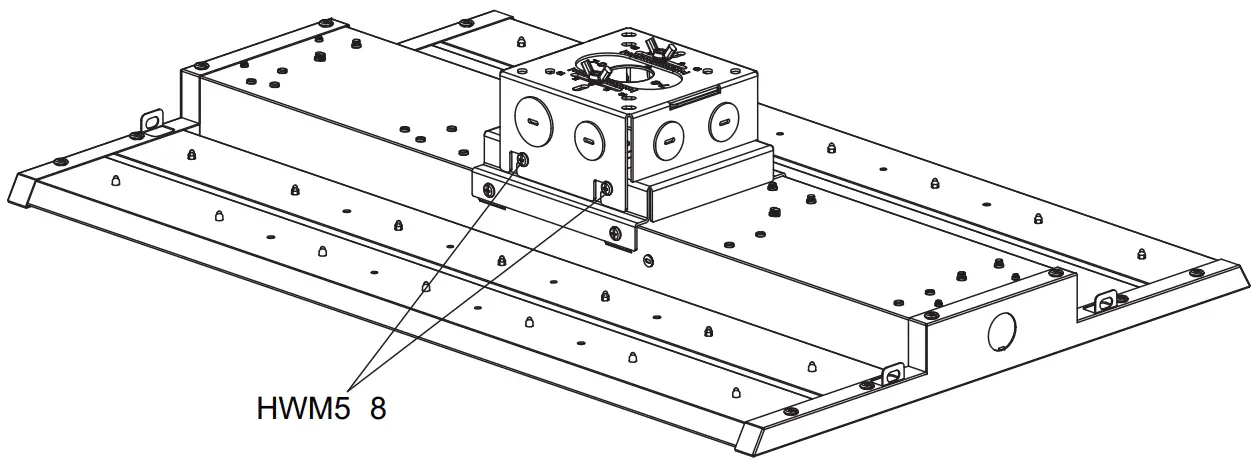 HWM5 8