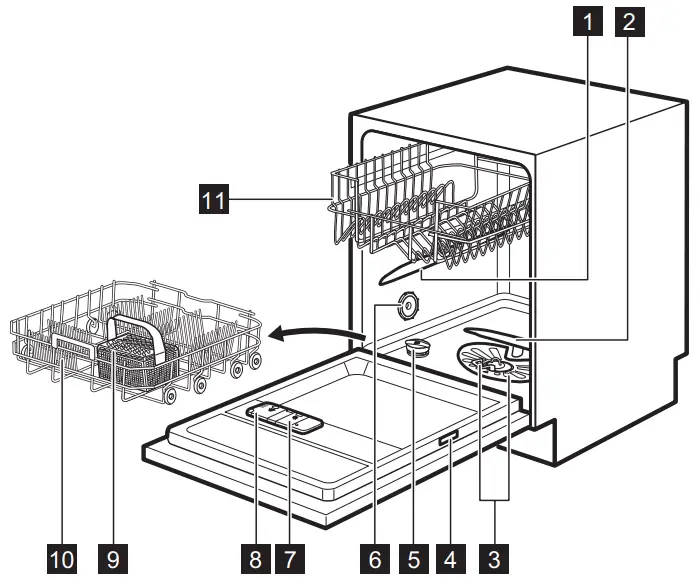 1
2
11
10
9
8
7
6
5
4
3