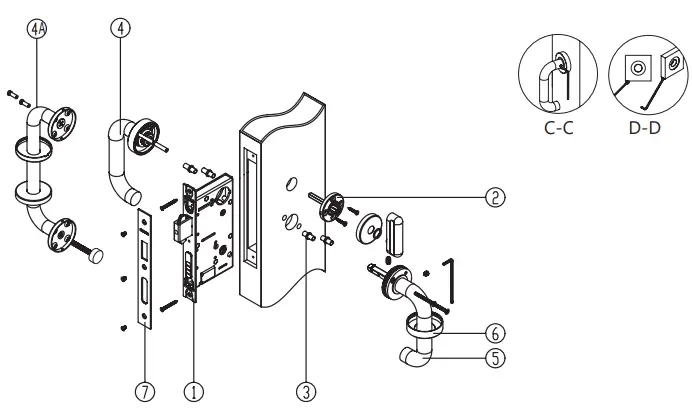 4A
4
C-C
D-D
2
6
5
7
1
3