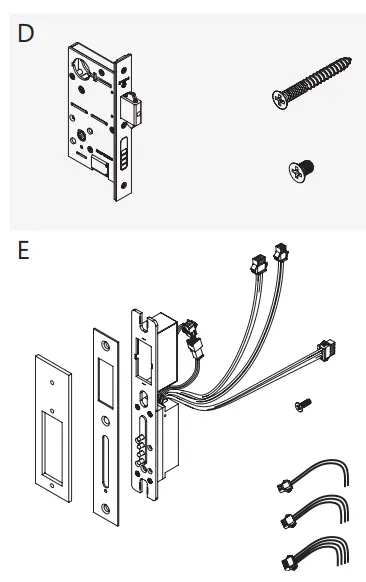 D

E