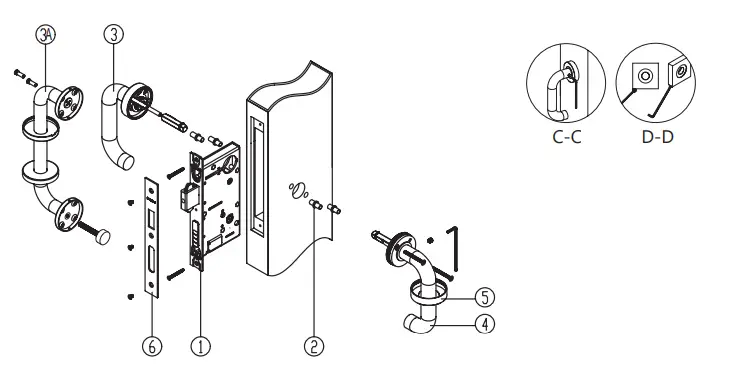 3A
3
C-C
D-D
5
4
6
1
2