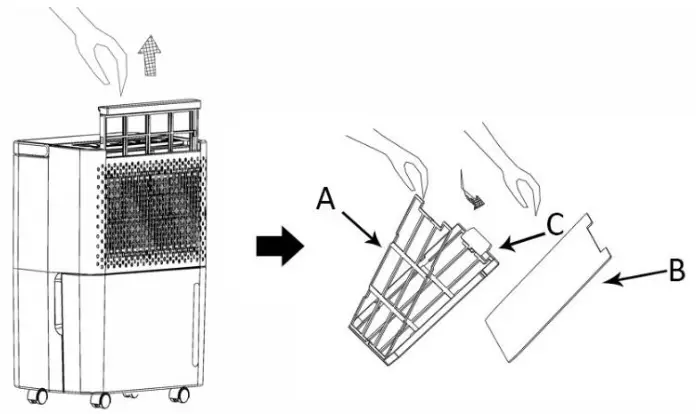 A
C
B