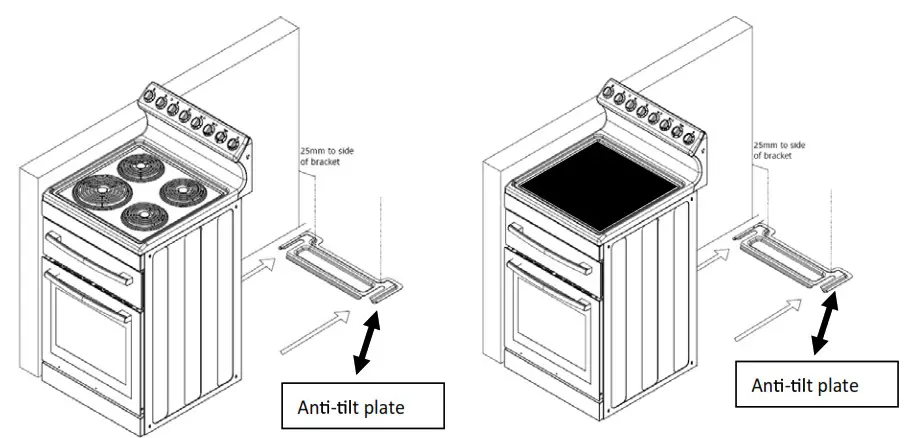 25mm to side of bracket

Anti-tilt plate

25mm to side of bracket

Anti-tilt plate