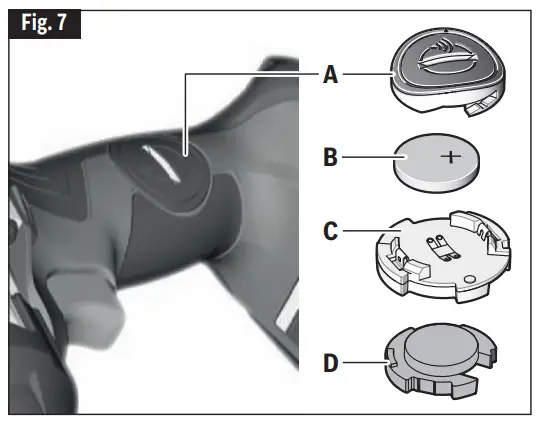 Fig. 7

A

B

+

C

D