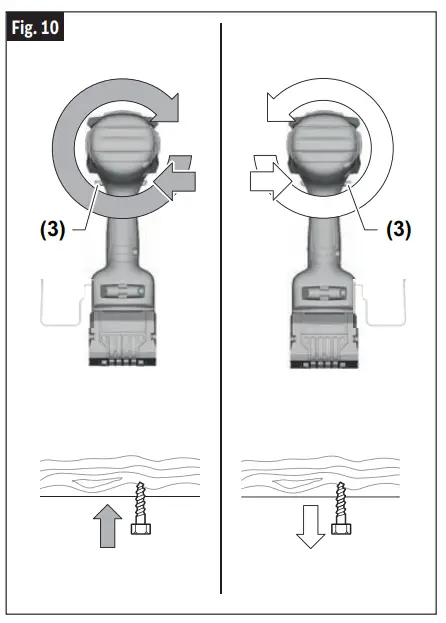 Fig. 10

(3)

(3)