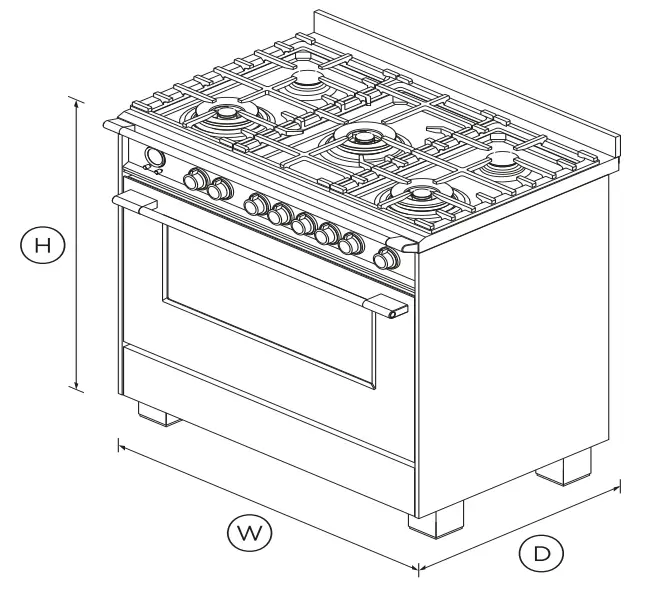 H

W

D