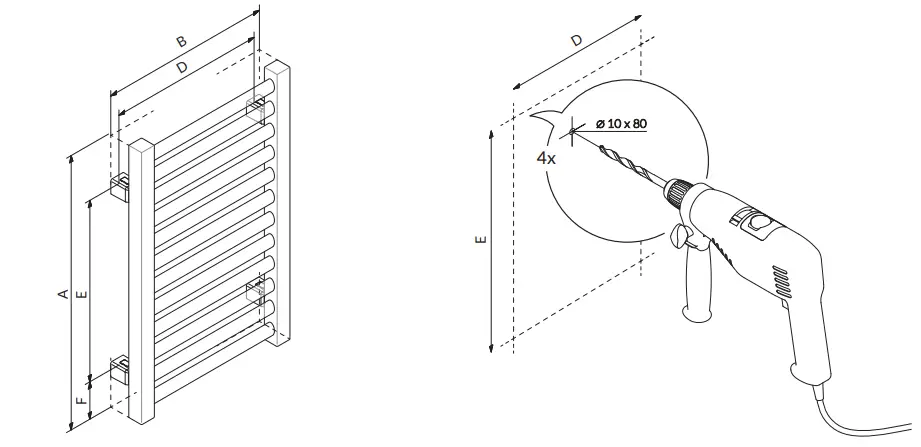 B
D
A
E
F
D
ø 10 x 80
4x
E