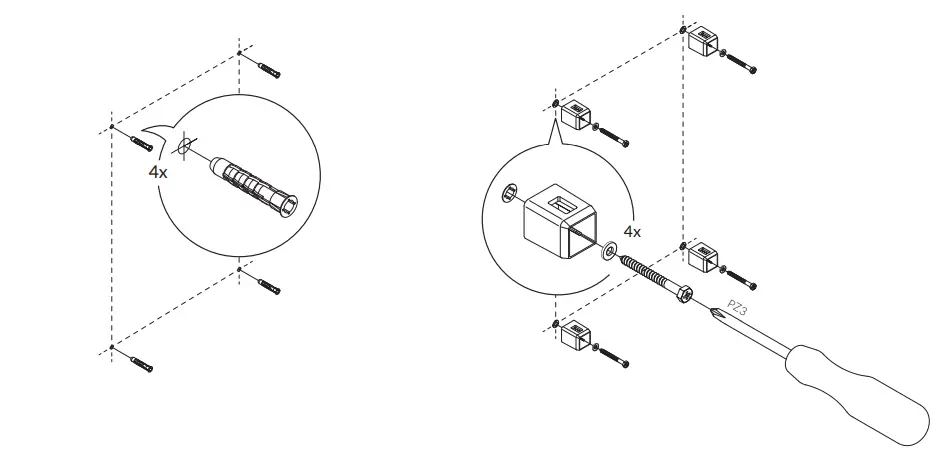 4x

4x

PZ3