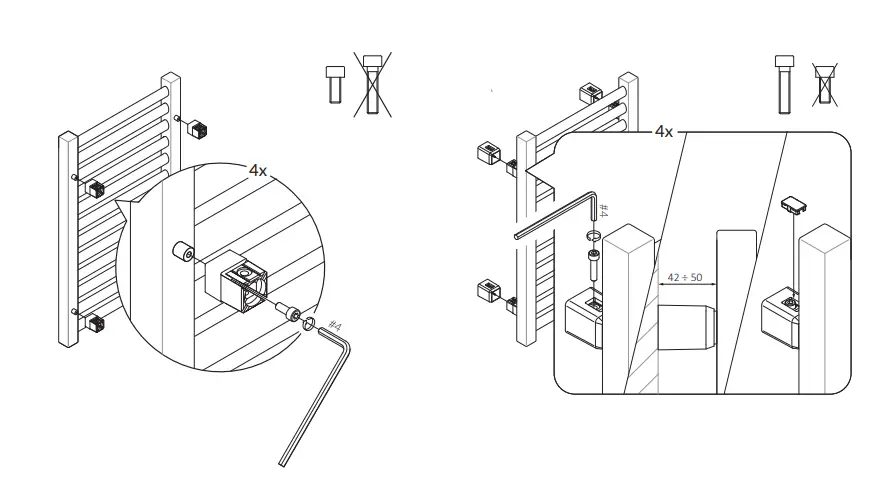 4x

#4

4x

#4

42 ÷ 50