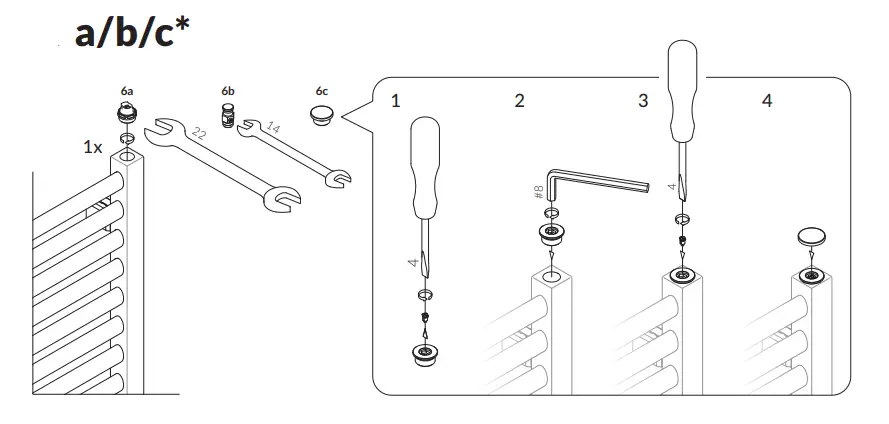 a/b/c*

6a

6b

6c

1x

22

14

1

2

3

4

4

#8

4