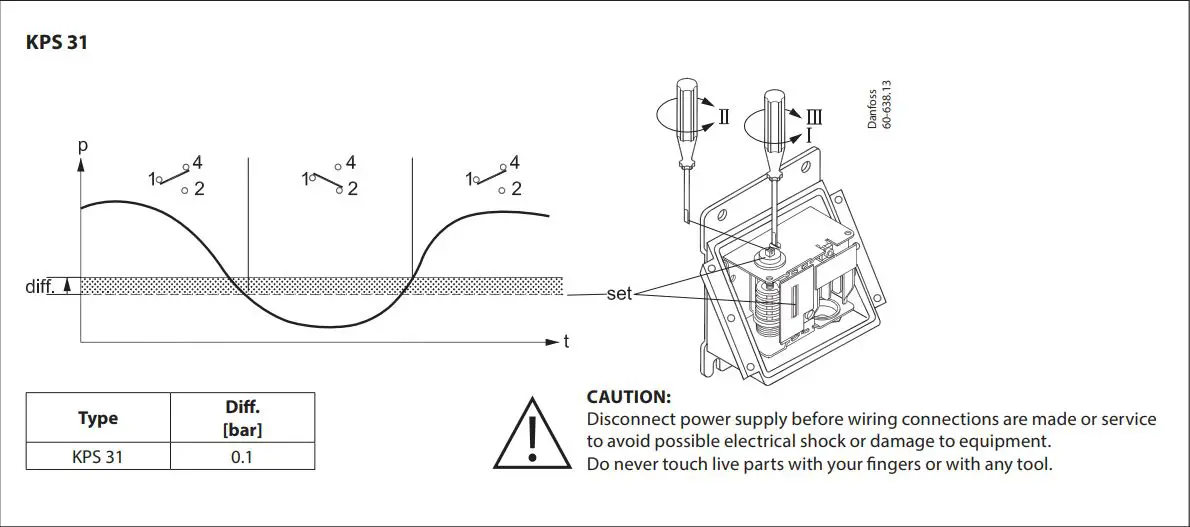 KPS 31

p

1 4 2

1 4 2

1 4 2

diff.

t

set

II

III

I

Danfoss 60-638.13

| Type | Diff. [bar] |
|---|---|
| KPS 31 | 0.1 |

CAUTION:
Disconnect power supply before wiring connections are made or service to avoid possible electrical shock or damage to equipment.
Do never touch live parts with your fingers or with any tool.