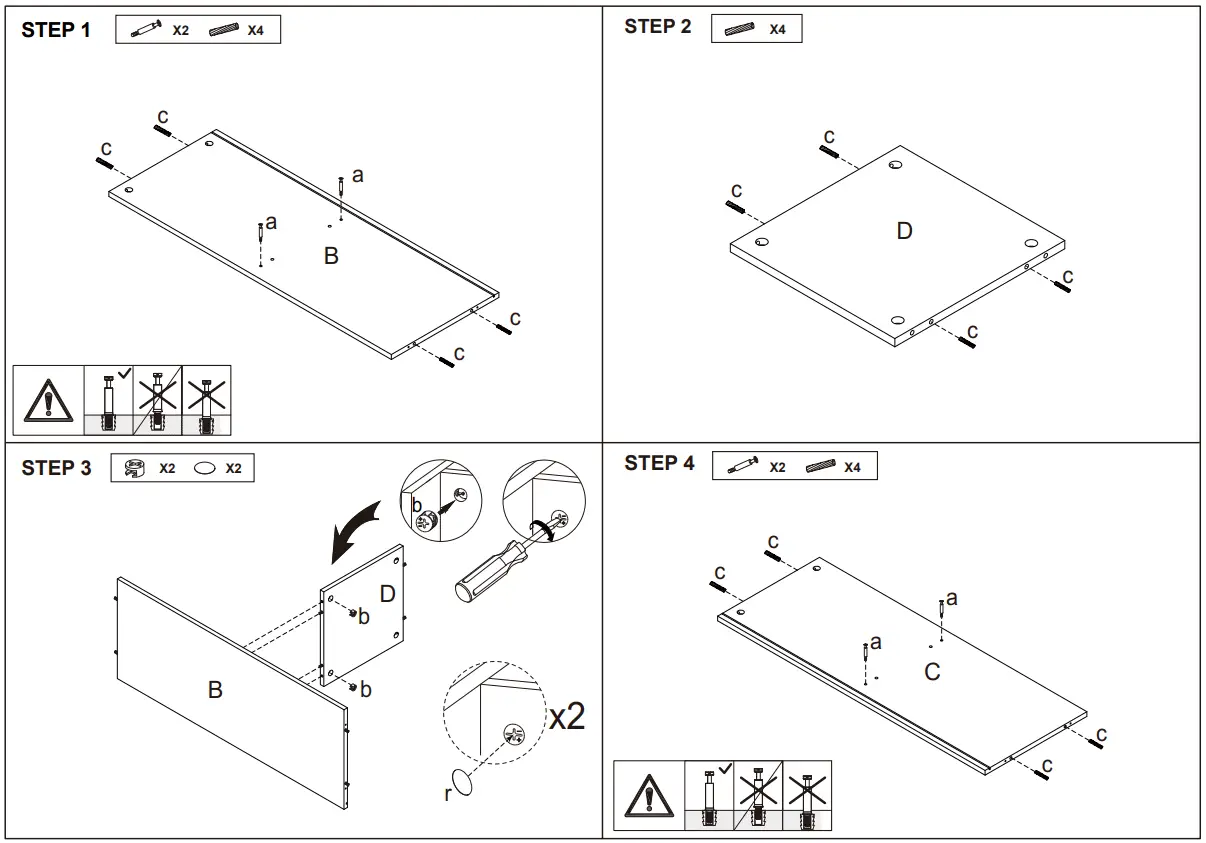 STEP 1 X2 X4

c
c
a
a
B
c
c

STEP 2 X4

c
c
D
c
c

STEP 3 X2 X2

b
D
b
b
B
x2
r

STEP 4 X2 X4

c
c
a
a
C
c
c