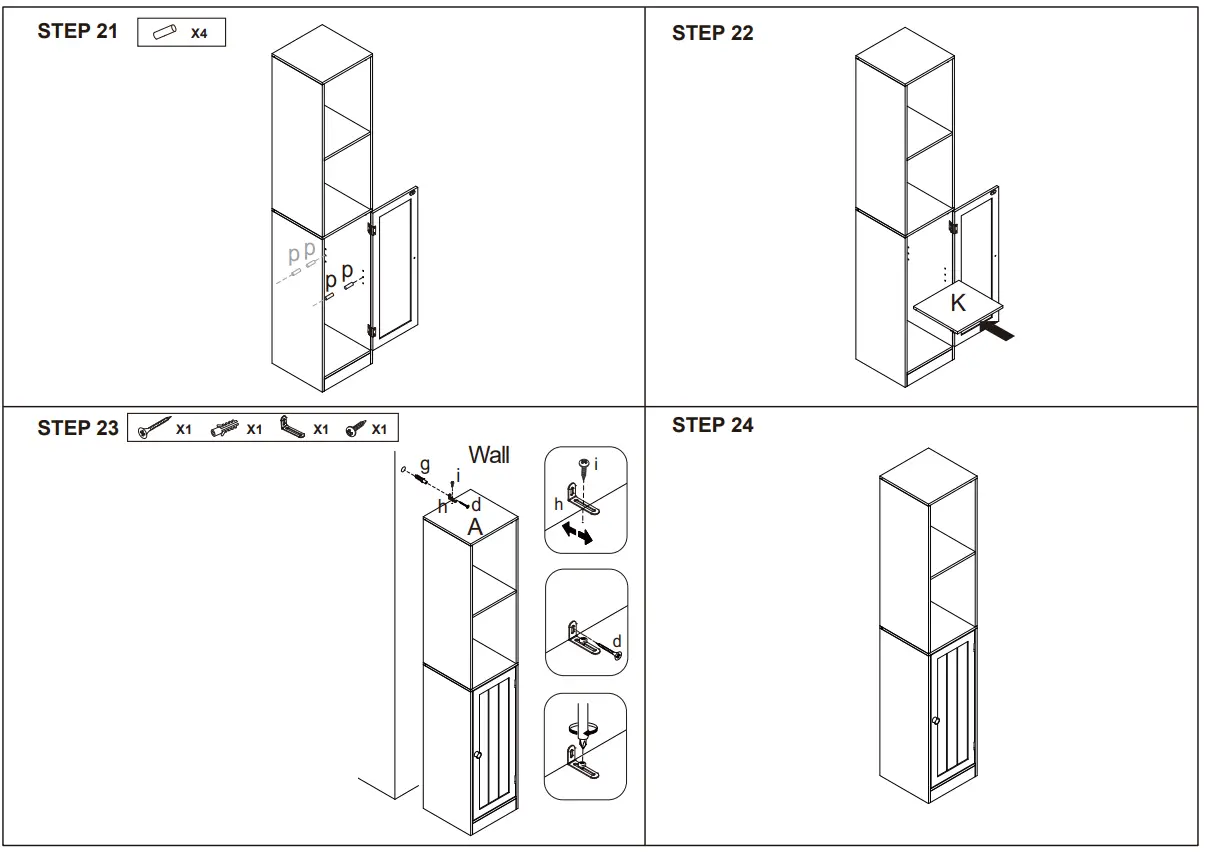 STEP 21 X4

p p p p

STEP 22

K

STEP 23 X1 X1 X1 X1

Wall

g i h d A

i h

d

STEP 24