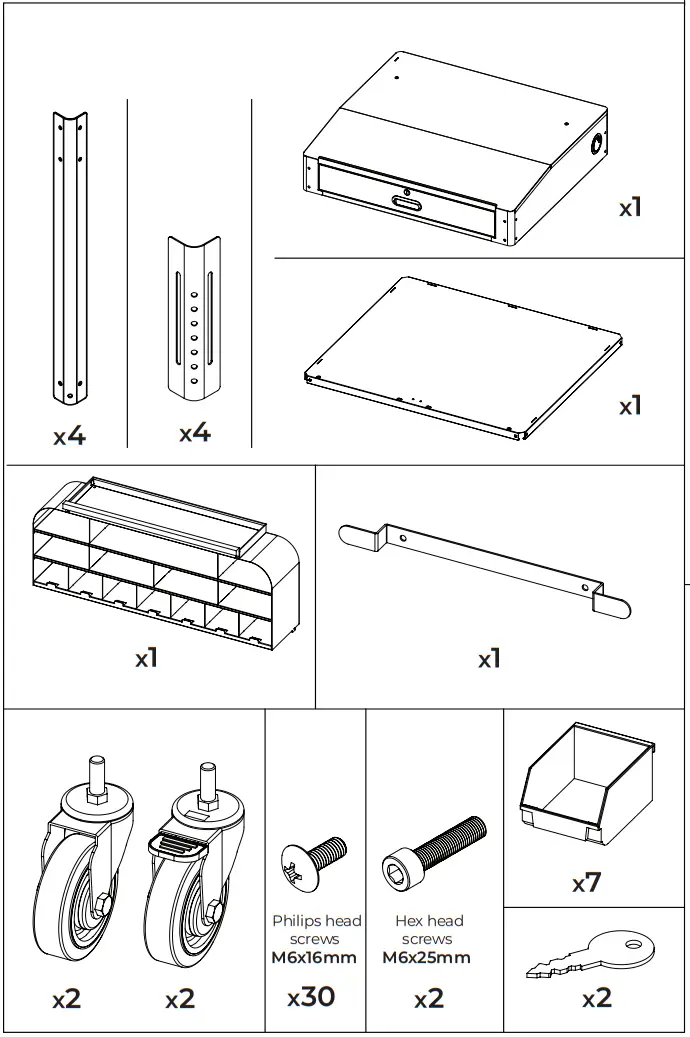 x4

x4

x1

x1

x1

x1

x2

x2

Philips head screws
M6x16mm
x30

Hex head screws
M6x25mm
x2

x7

x2